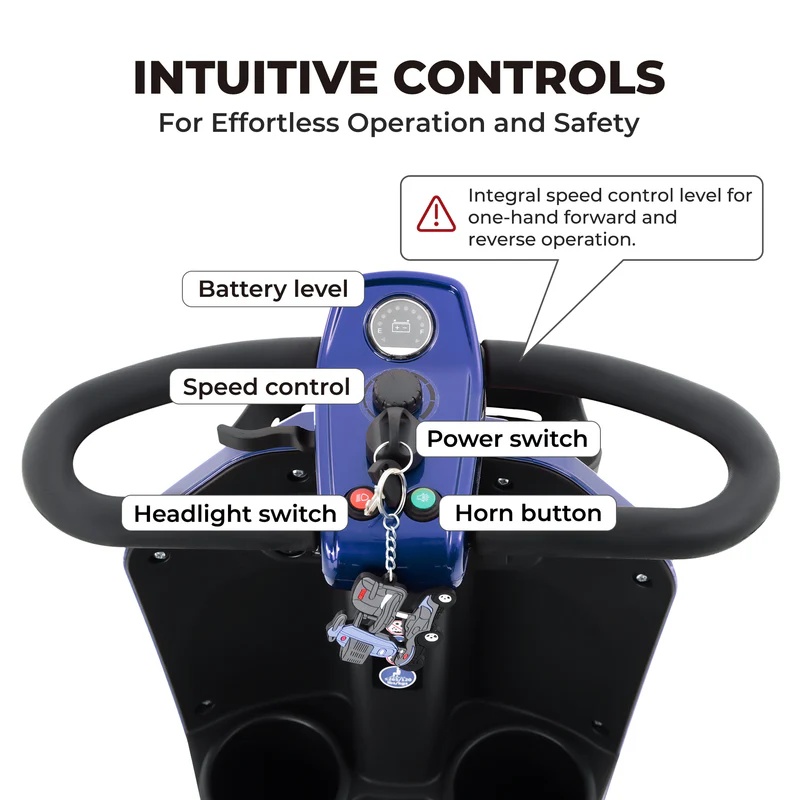 INTUITIVE CONTROLS
For Effortless Operation and Safety

Integral speed control level for one-hand forward and reverse operation.

Battery level

Speed control

Power switch

Headlight switch

Horn button