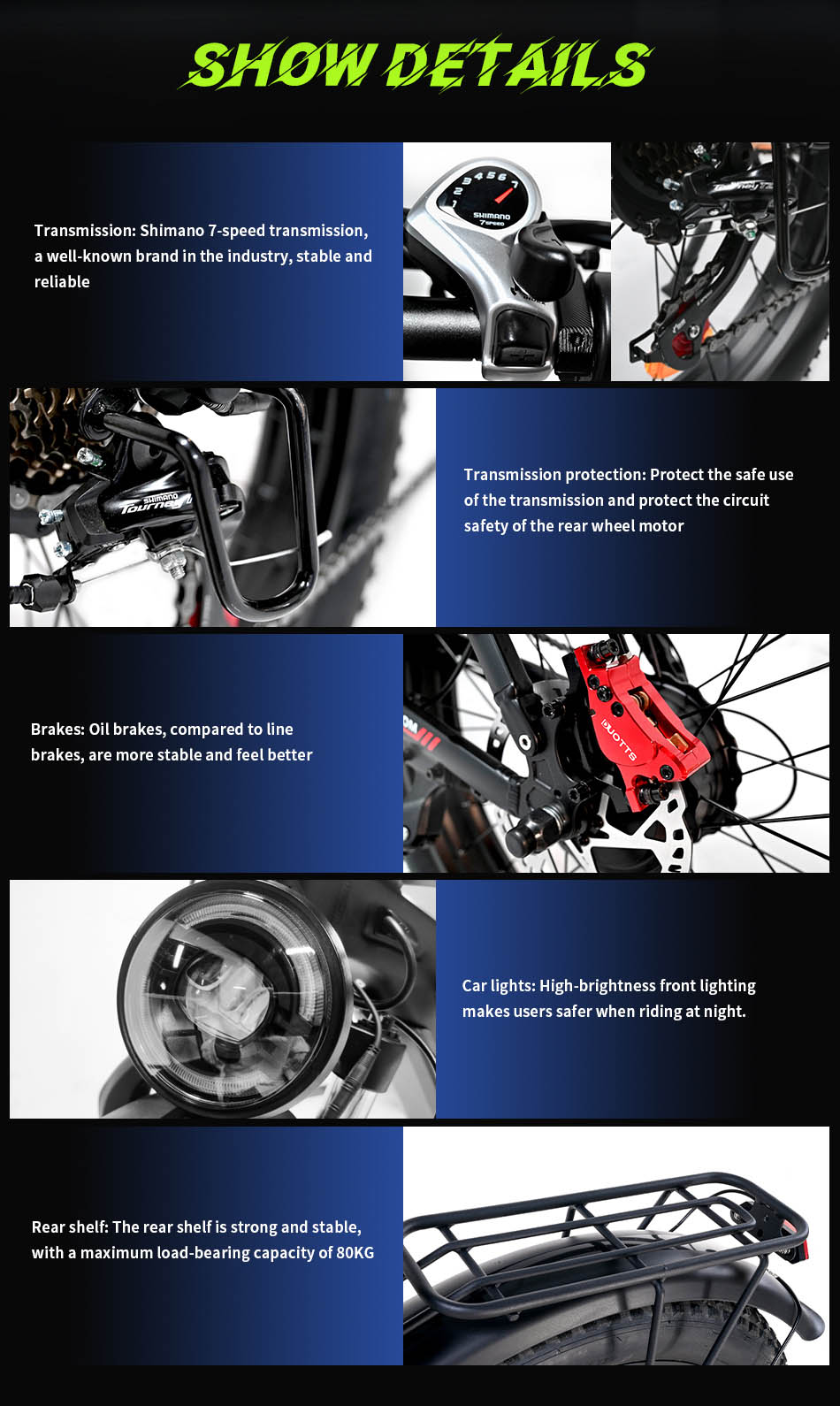 SHOW DETAILS

Transmission: Shimano 7-speed transmission, a well-known brand in the industry, stable and reliable

1 2 3 4 5 6 7
SHIMANO
7 SPEED

SHIMANO
Tourney

Transmission protection: Protect the safe use of the transmission and protect the circuit safety of the rear wheel motor

Brakes: Oil brakes, compared to line brakes, are more stable and feel better

DUOTTS

Car lights: High-brightness front lighting makes users safer when riding at night.

Rear shelf: The rear shelf is strong and stable, with a maximum load-bearing capacity of 80KG