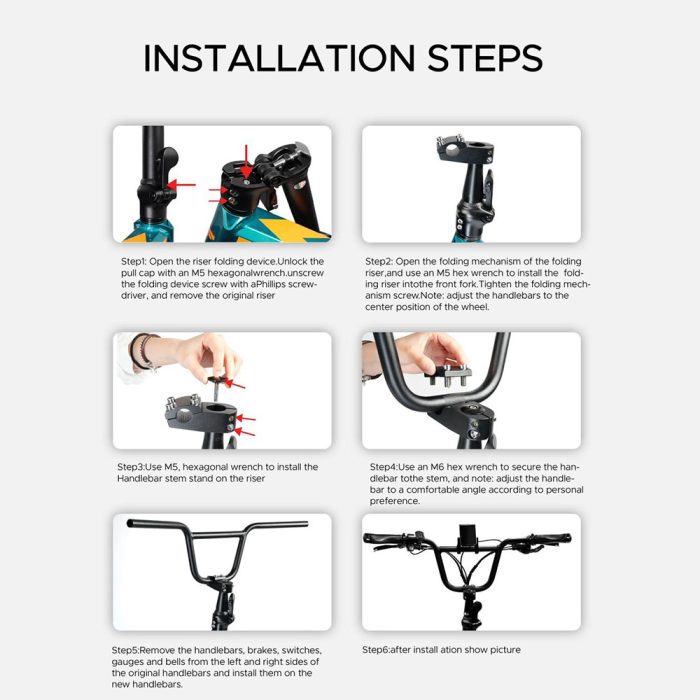 INSTALLATION STEPS

Step1: Open the riser folding device.Unlock the pull cap with an M5 hexagonalwrench.unscrew the folding device screw with aPhillips screwdriver, and remove the original riser

Step2: Open the folding mechanism of the folding riser,and use an M5 hex wrench to install the folding riser intothe front fork.Tighten the folding mechanism screw.Note: adjust the handlebars to the center position of the wheel.

Step3:Use M5, hexagonal wrench to install the Handlebar stem stand on the riser

Step4:Use an M6 hex wrench to secure the handlebar tothe stem, and note: adjust the handlebar to a comfortable angle according to personal preference.

Step5:Remove the handlebars, brakes, switches, gauges and bells from the left and right sides of the original handlebars and install them on the new handlebars.

Step6:after install ation show picture